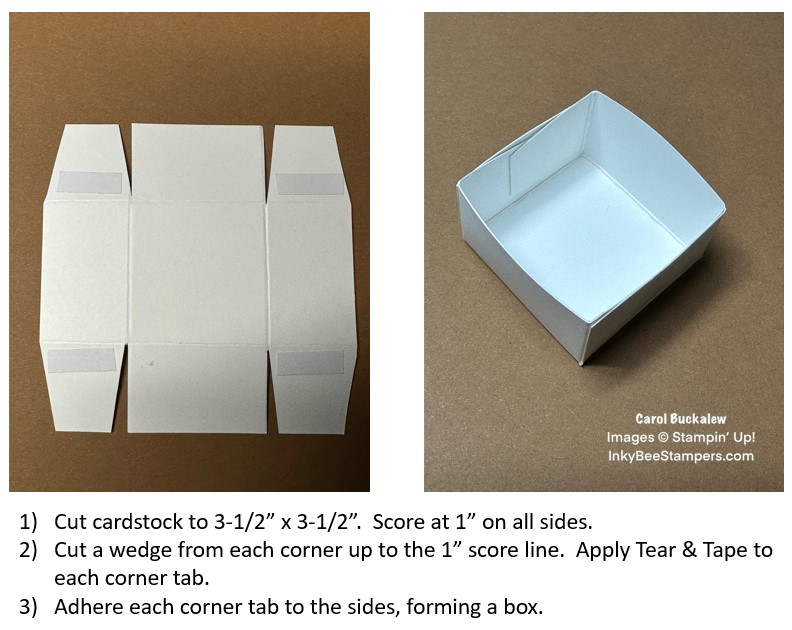 Carol Buckalew
Images © Stampin' Up!
InkyBeeStampers.com

1) Cut cardstock to 3-1/2" x 3-1/2". Score at 1" on all sides.
2) Cut a wedge from each corner up to the 1" score line. Apply Tear & Tape to each corner tab.
3) Adhere each corner tab to the sides, forming a box.